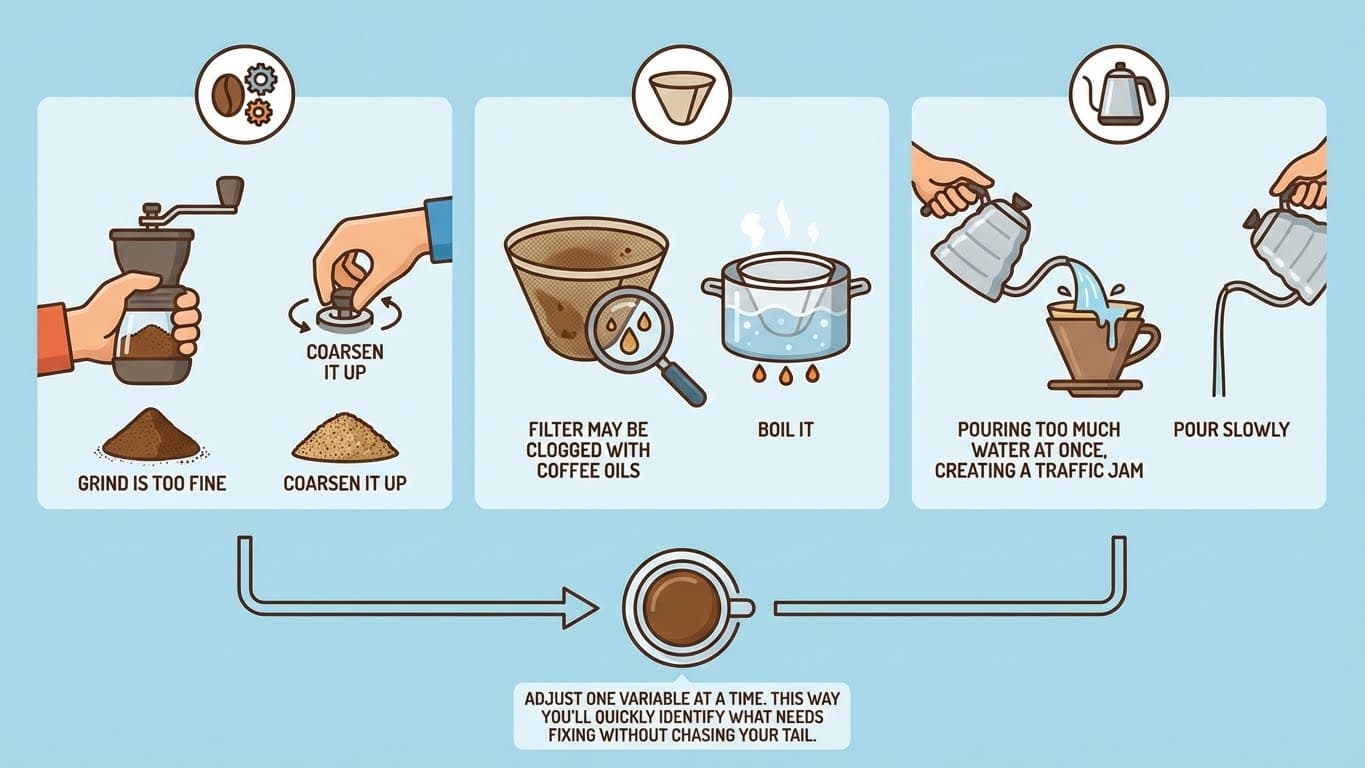 COARSEN IT UP

GRIND IS TOO FINE

COARSEN IT UP

FILTER MAY BE CLOGGED WITH COFFEE OILS

BOIL IT

POURING TOO MUCH WATER AT ONCE, CREATING A TRAFFIC JAM

POUR SLOWLY

ADJUST ONE VARIABLE AT A TIME. THIS WAY YOU'LL QUICKLY IDENTIFY WHAT NEEDS FIXING WITHOUT CHASING YOUR TAIL.