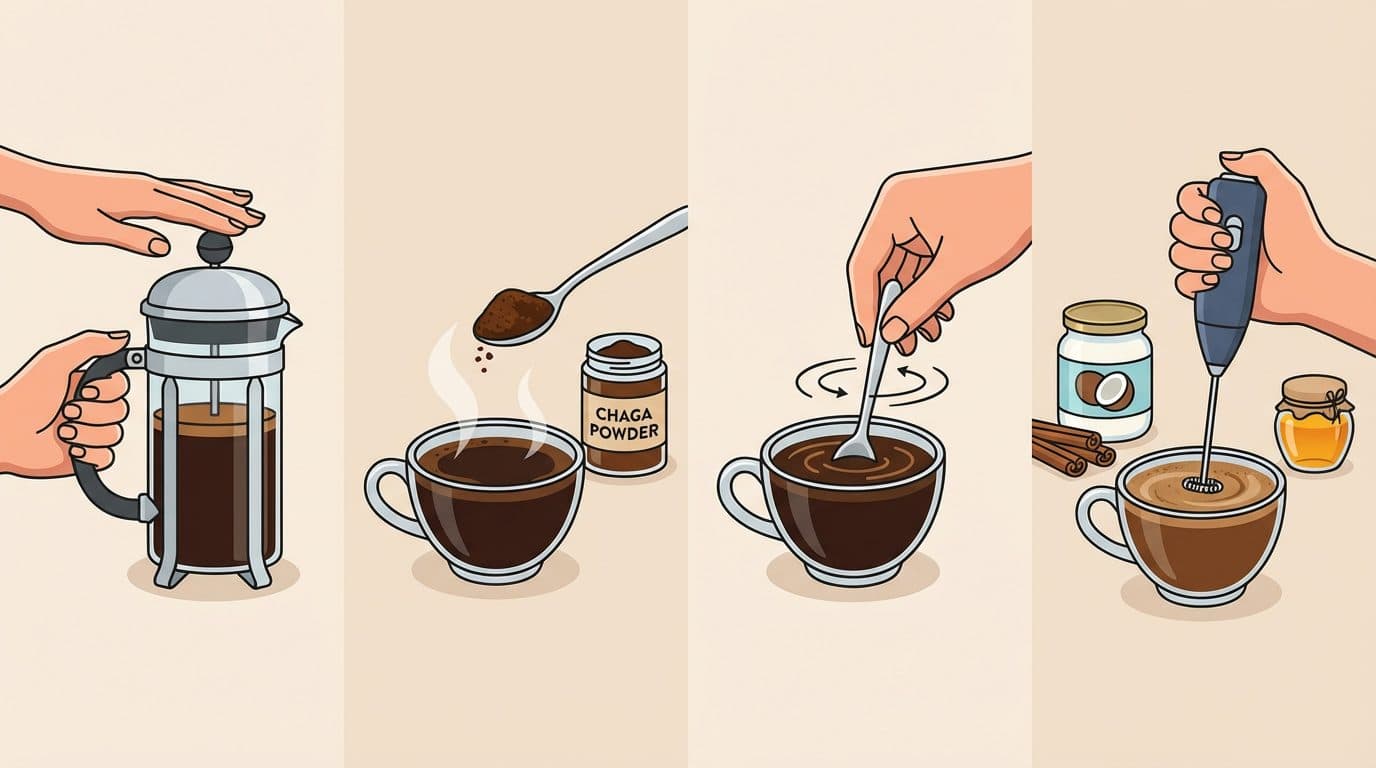 CHAGA POWDER