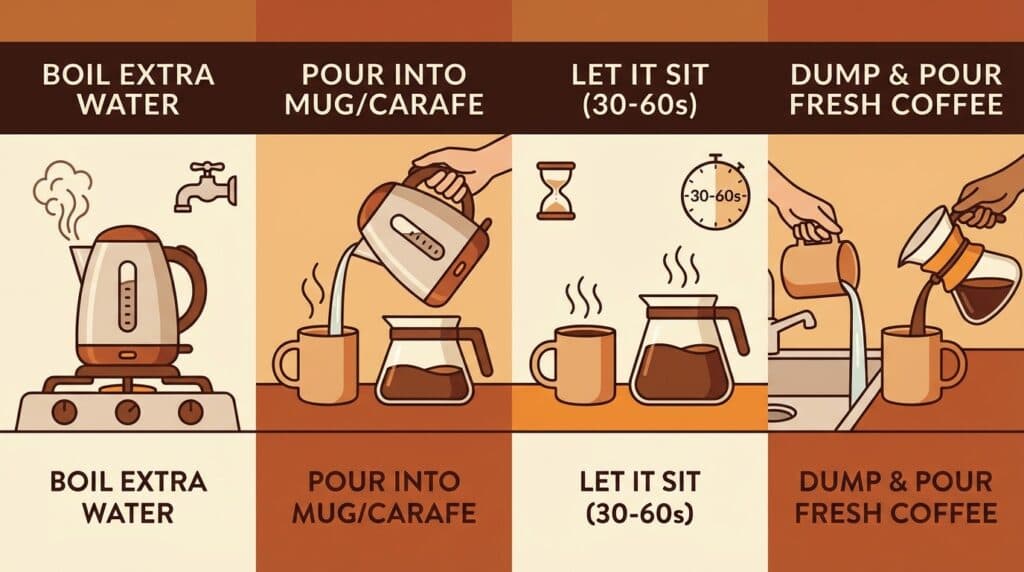 BOIL EXTRA WATER

POUR INTO MUG/CARAFE

LET IT SIT (30-60s)

DUMP & POUR FRESH COFFEE

30-60s

BOIL EXTRA WATER

POUR INTO MUG/CARAFE

LET IT SIT (30-60s)

DUMP & POUR FRESH COFFEE