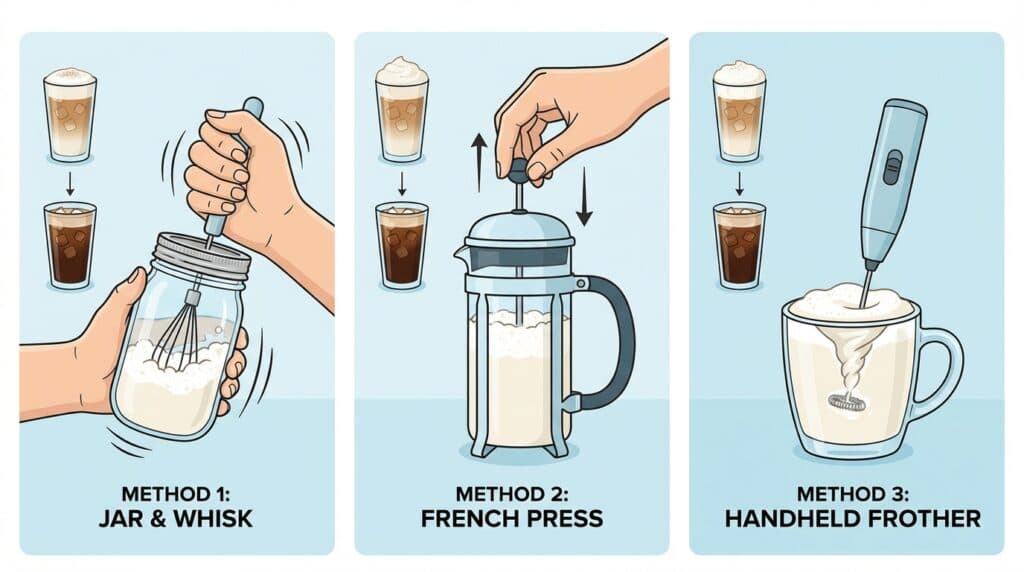 METHOD 1:
JAR & WHISK

METHOD 2:
FRENCH PRESS

METHOD 3:
HANDHELD FROTHER