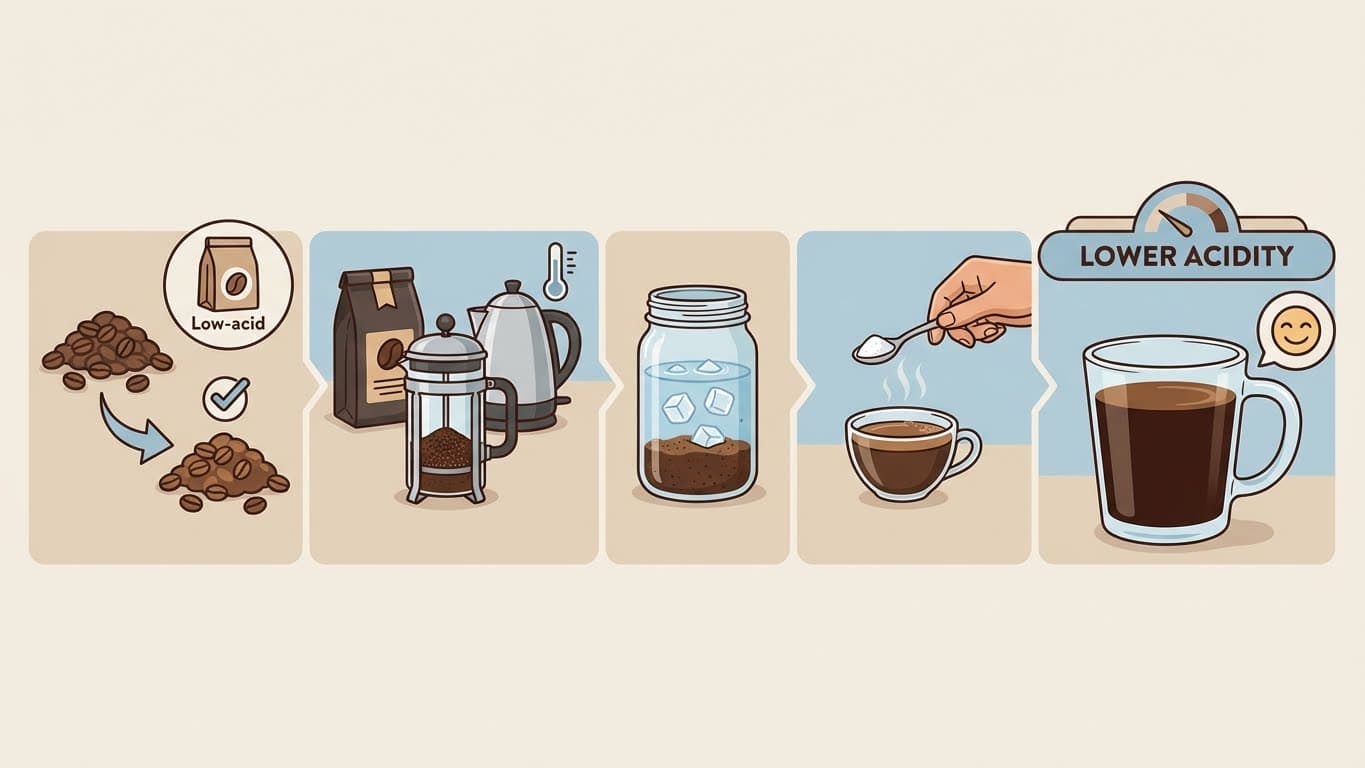 Low-acid

LOWER ACIDITY