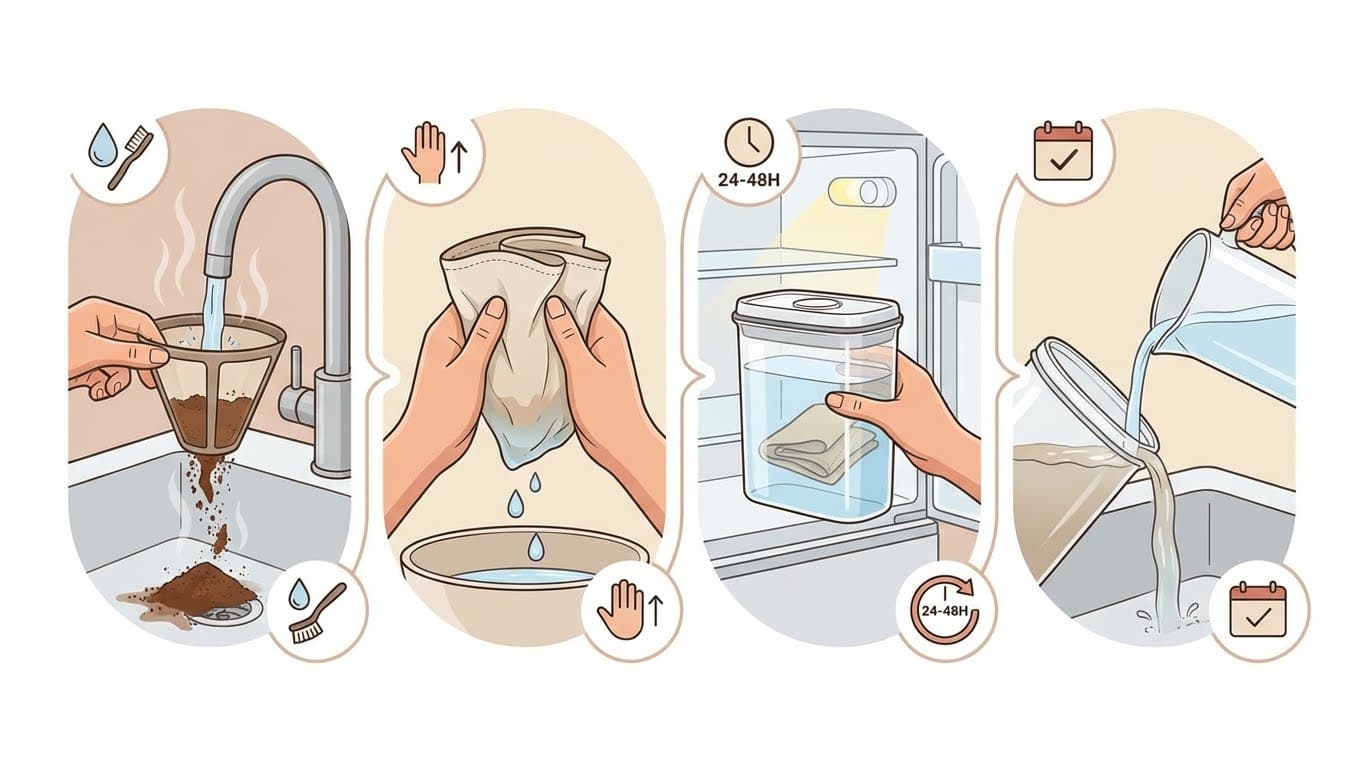 24-48H

24-48H