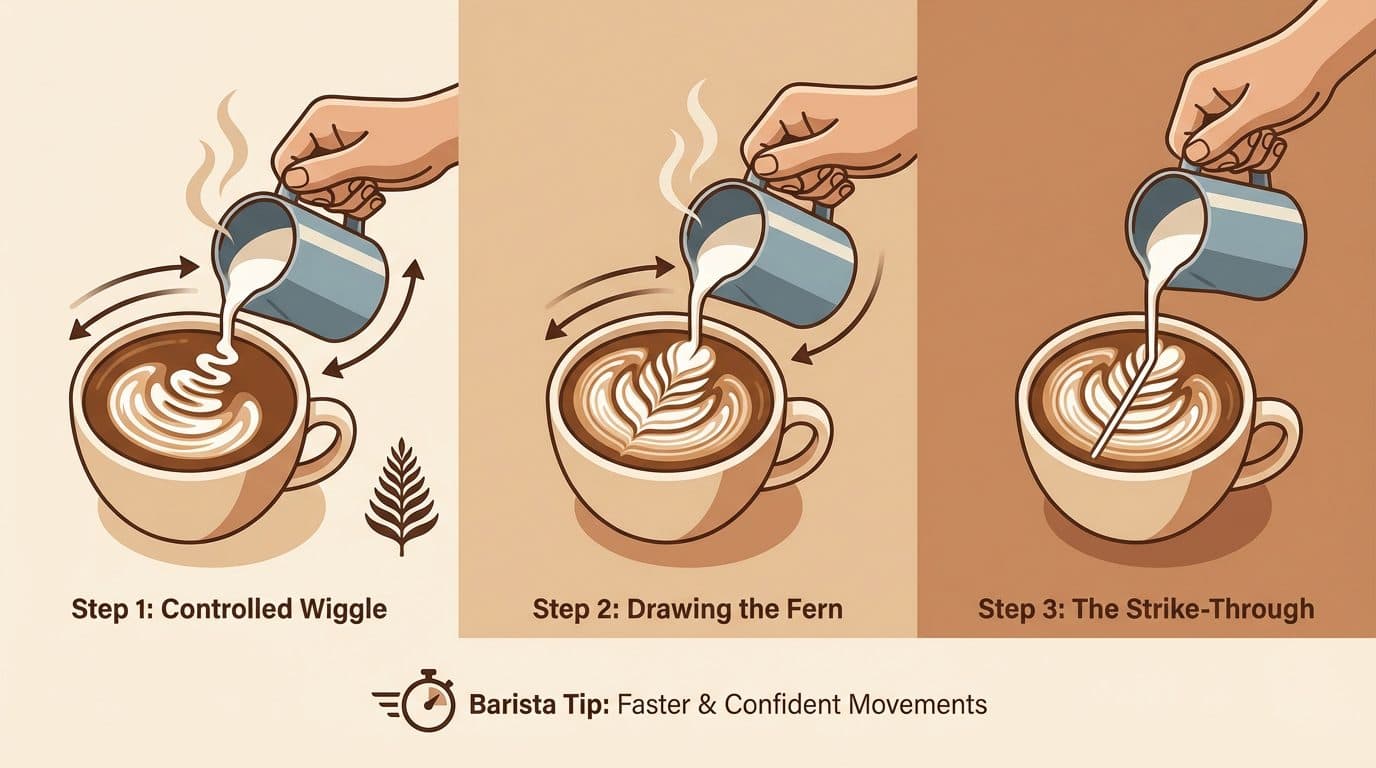 Step 1: Controlled Wiggle

Step 2: Drawing the Fern

Step 3: The Strike-Through

Barista Tip: Faster & Confident Movements