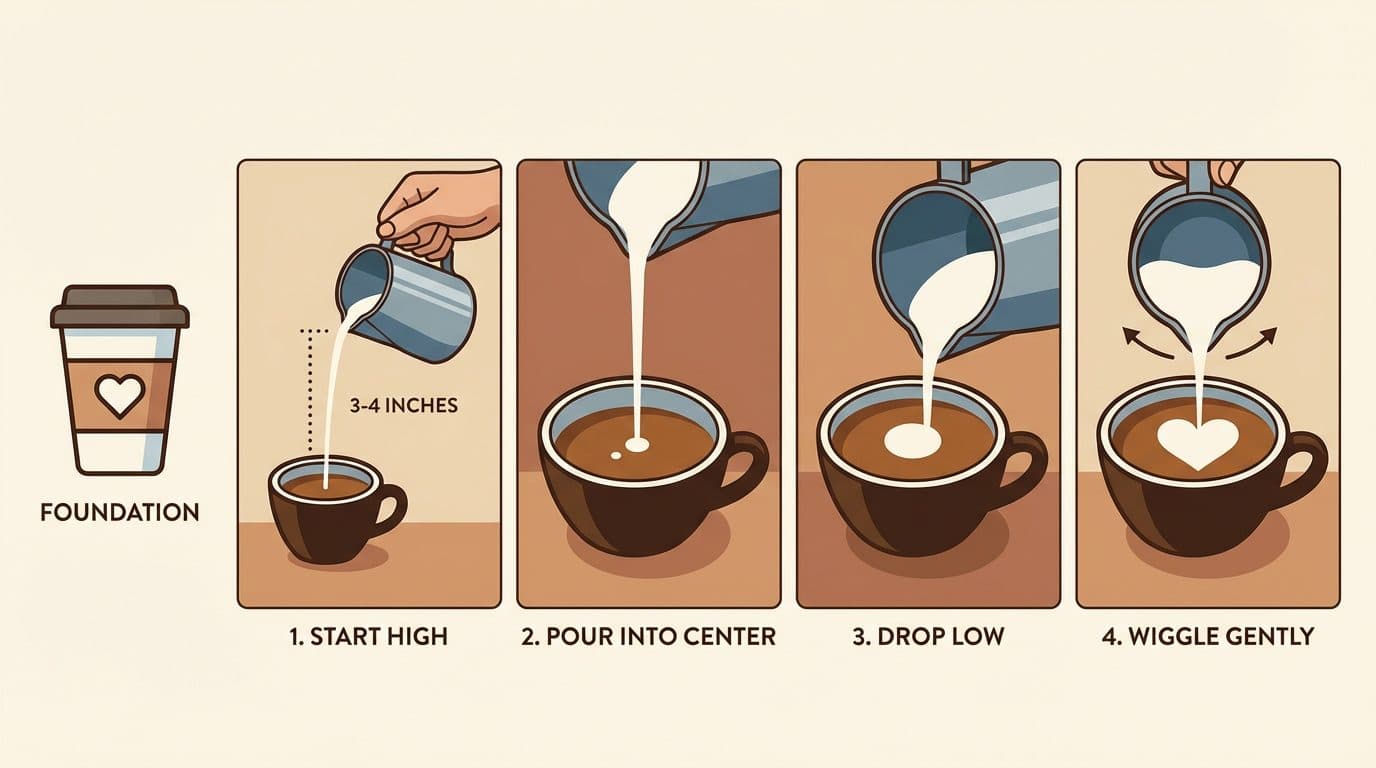 FOUNDATION

3-4 INCHES

1. START HIGH

2. POUR INTO CENTER

3. DROP LOW

4. WIGGLE GENTLY